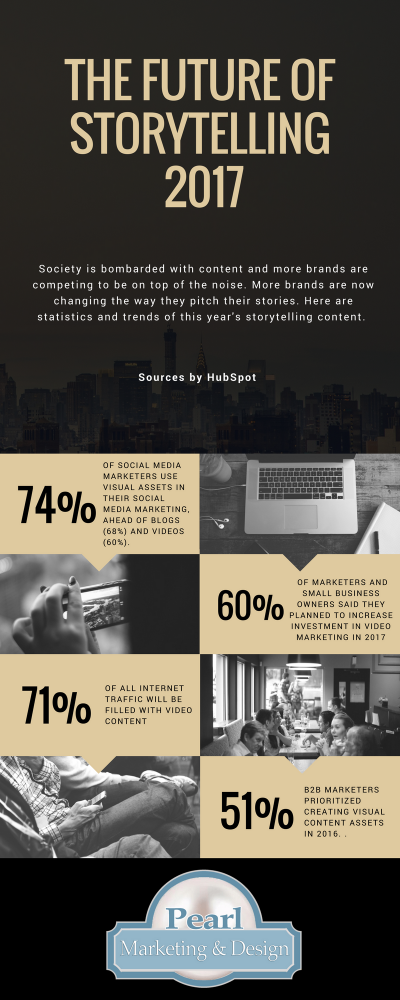 THE FUTURE OF STORYTELLING 2017

Society is bombarded with content and more brands are competing to be on top of the noise. More brands are now changing the way they pitch their stories. Here are statistics and trends of this year's storytelling content.

Sources by HubSpot

74%

OF SOCIAL MEDIA MARKETERS USE VISUAL ASSETS IN THEIR SOCIAL MEDIA MARKETING, AHEAD OF BLOGS (68%) AND VIDEOS (60%).

60%

OF MARKETERS AND SMALL BUSINESS OWNERS SAID THEY PLANNED TO INCREASE INVESTMENT IN VIDEO MARKETING IN 2017

71%

OF ALL INTERNET TRAFFIC WILL BE FILLED WITH VIDEO CONTENT

51%

B2B MARKETERS PRIORITIZED CREATING VISUAL CONTENT ASSETS IN 2016. .

Pearl
Marketing & Design